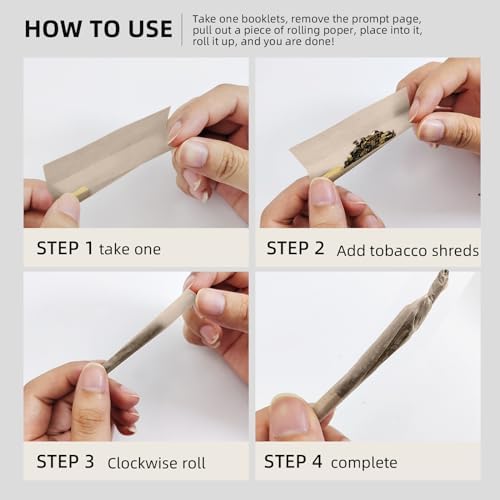 HOW TO USE

Take one booklets, remove the prompt page, pull out a piece of rolling poper, place into it, roll it up, and you are done!

STEP 1 take one

STEP 2 Add tobacco shreds

STEP 3 Clockwise roll

STEP 4 complete